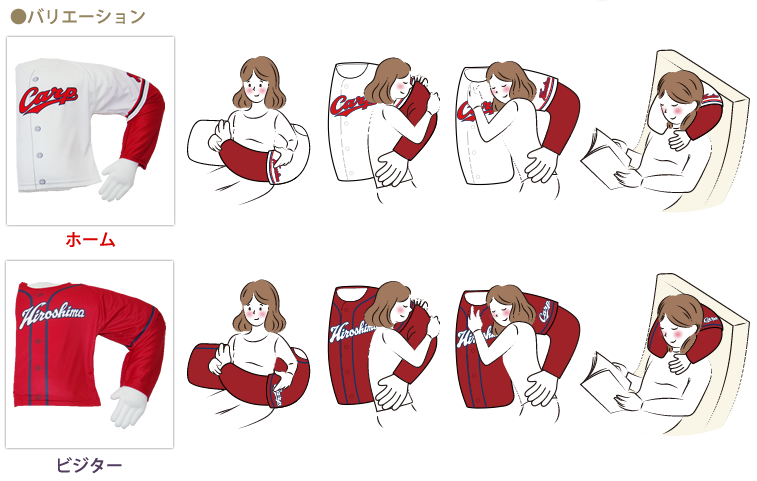 ●バリエーション

Carp

ホーム

Hiroshima

ビジター