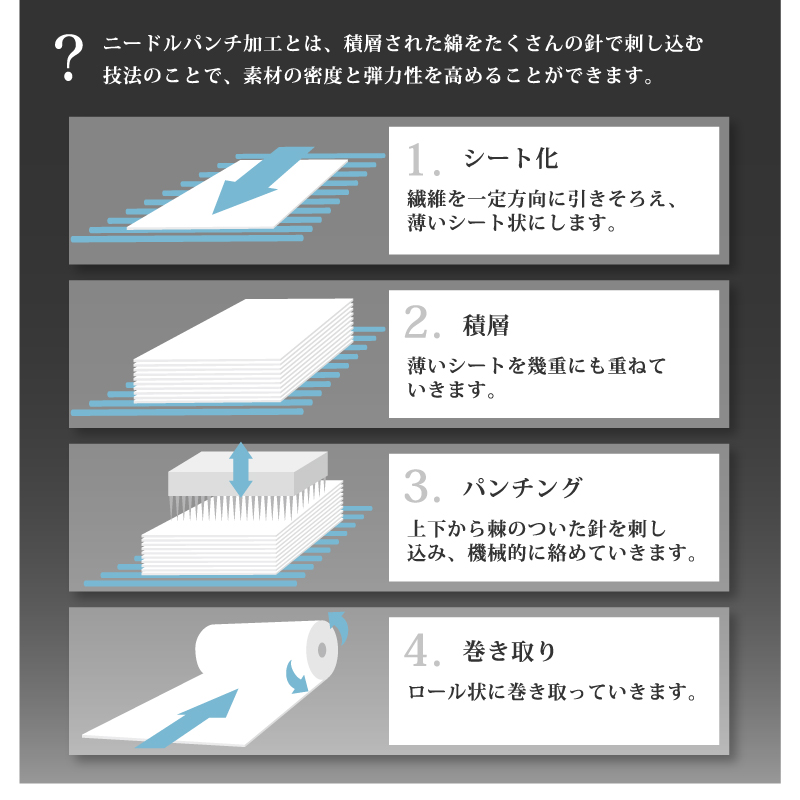 ?
ニードルパンチ加工とは、積層された綿をたくさんの針で刺し込む技法のことで、素材の密度と弾力性を高めることができます。

1. シート化
繊維を一定方向に引きそろえ、薄いシート状にします。

2. 積層
薄いシートを幾重にも重ねていきます。

3. パンチング
上下から棘のついた針を刺し込み、機械的に絡めていきます。

4. 巻き取り
ロール状に巻き取っていきます。