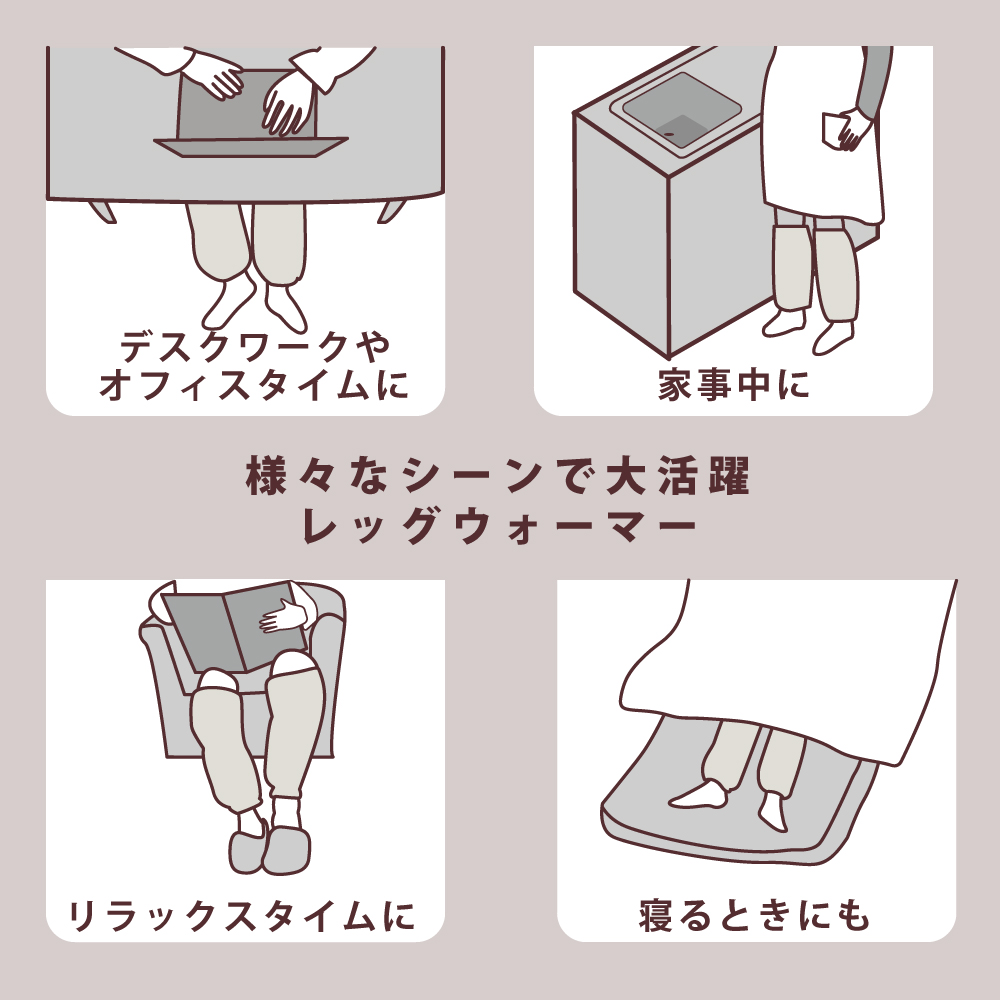 デスクワークや
オフィスタイムに

家事中に

様々なシーンで大活躍
レッグウォーマー

リラックスタイムに

寝るときにも