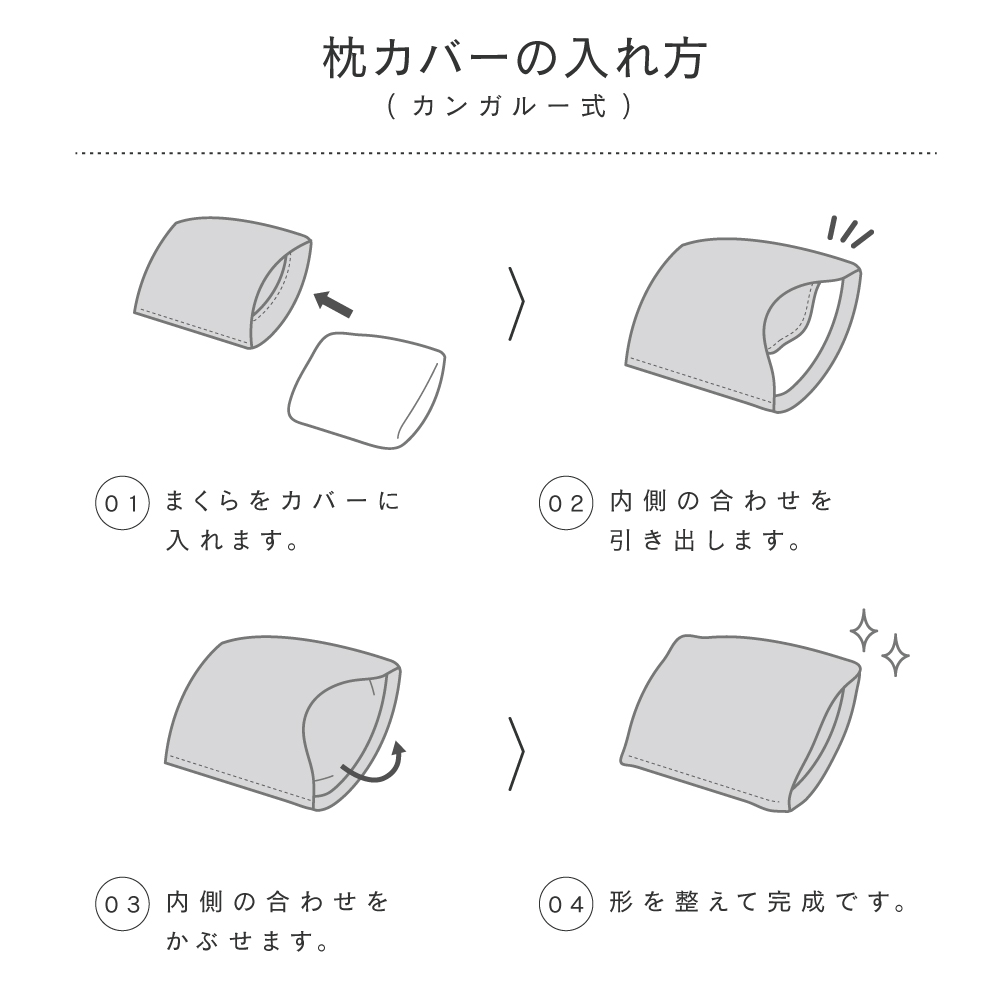 枕カバーの入れ方
(カンガルー式)

01 まくらをカバーに入れます。

02 内側の合わせを引き出します。

03 内側の合わせをかぶせます。

04 形を整えて完成です。