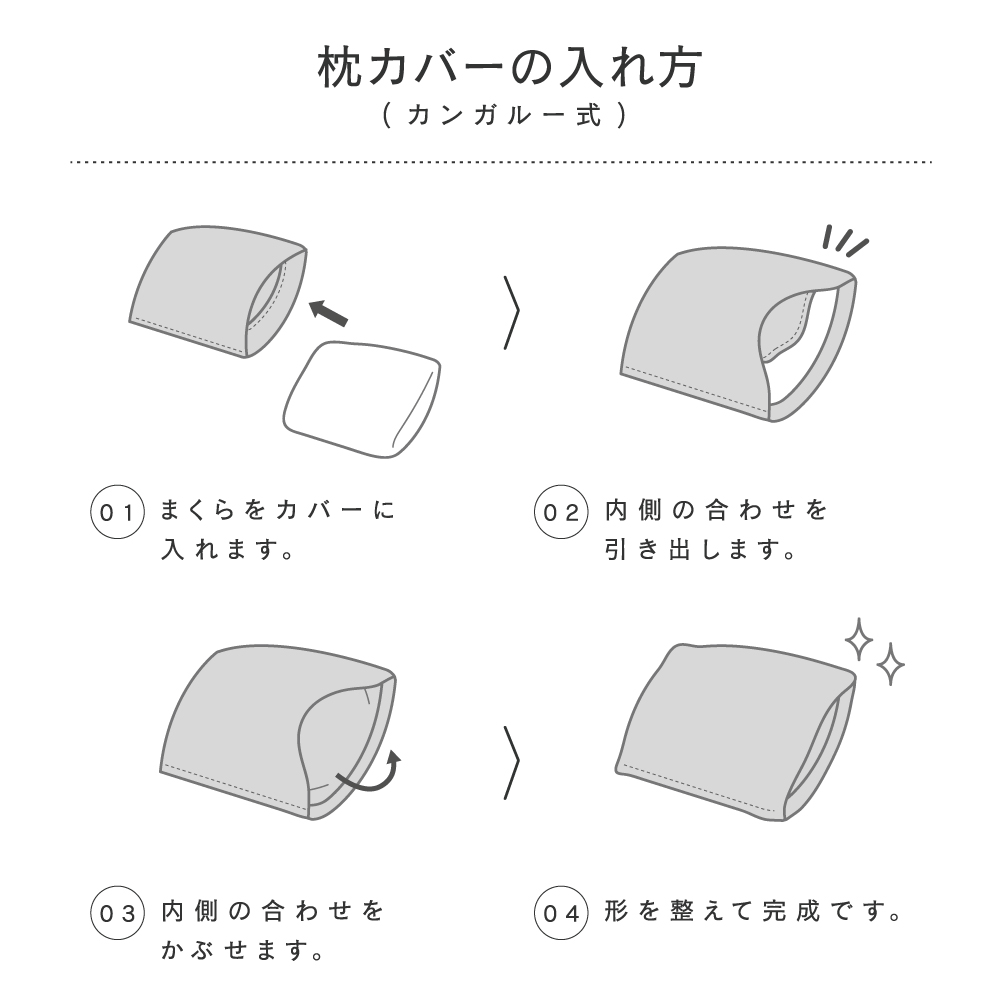 枕カバーの入れ方
（カンガルー式）

01 まくらをカバーに入れます。

02 内側の合わせを引き出します。

03 内側の合わせをかぶせます。

04 形を整えて完成です。